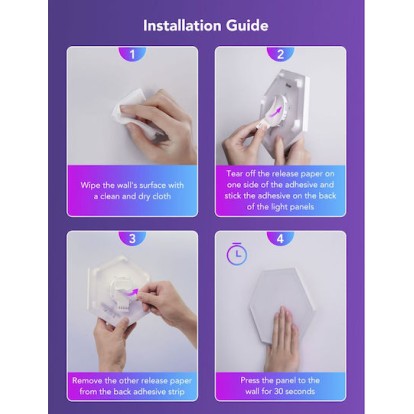 Installation Guide

1

Wipe the wall's surface with a clean and dry cloth

2

Tear off the release paper on one side of the adhesive and stick the adhesive on the back of the light panels

3

Remove the other release paper from the back adhesive strip

4

Press the panel to the wall for 30 seconds